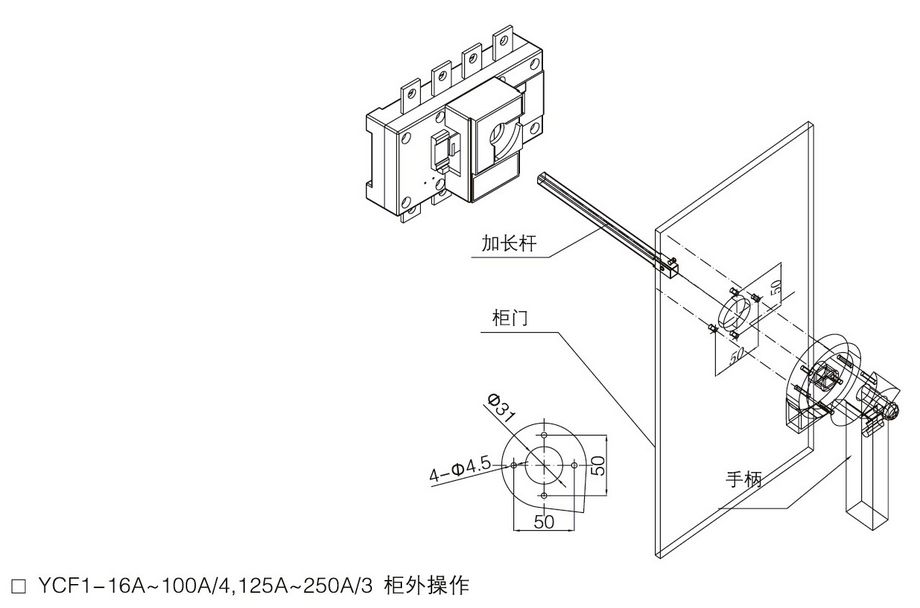 加长杆

柜门

50

50

Φ31

4-Φ4.5

50

50

手柄

□ YCF1-16A~100A/4,125A~250A/3 柜外操作